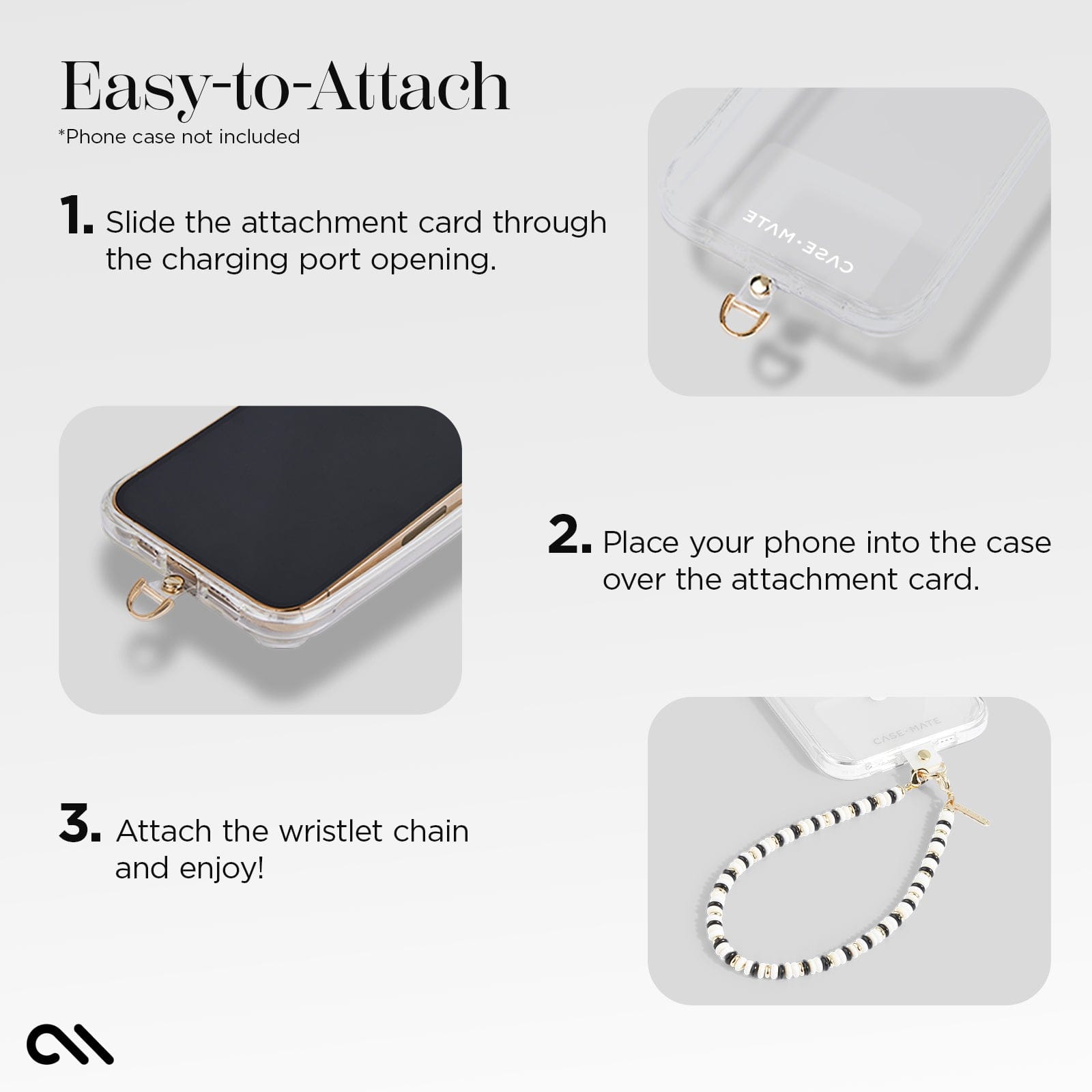 Easy-to-Attach
*Phone case not included

1. Slide the attachment card through the charging port opening.

CASE·MATE

2. Place your phone into the case over the attachment card.

3. Attach the wristlet chain and enjoy!

CASE·MATE