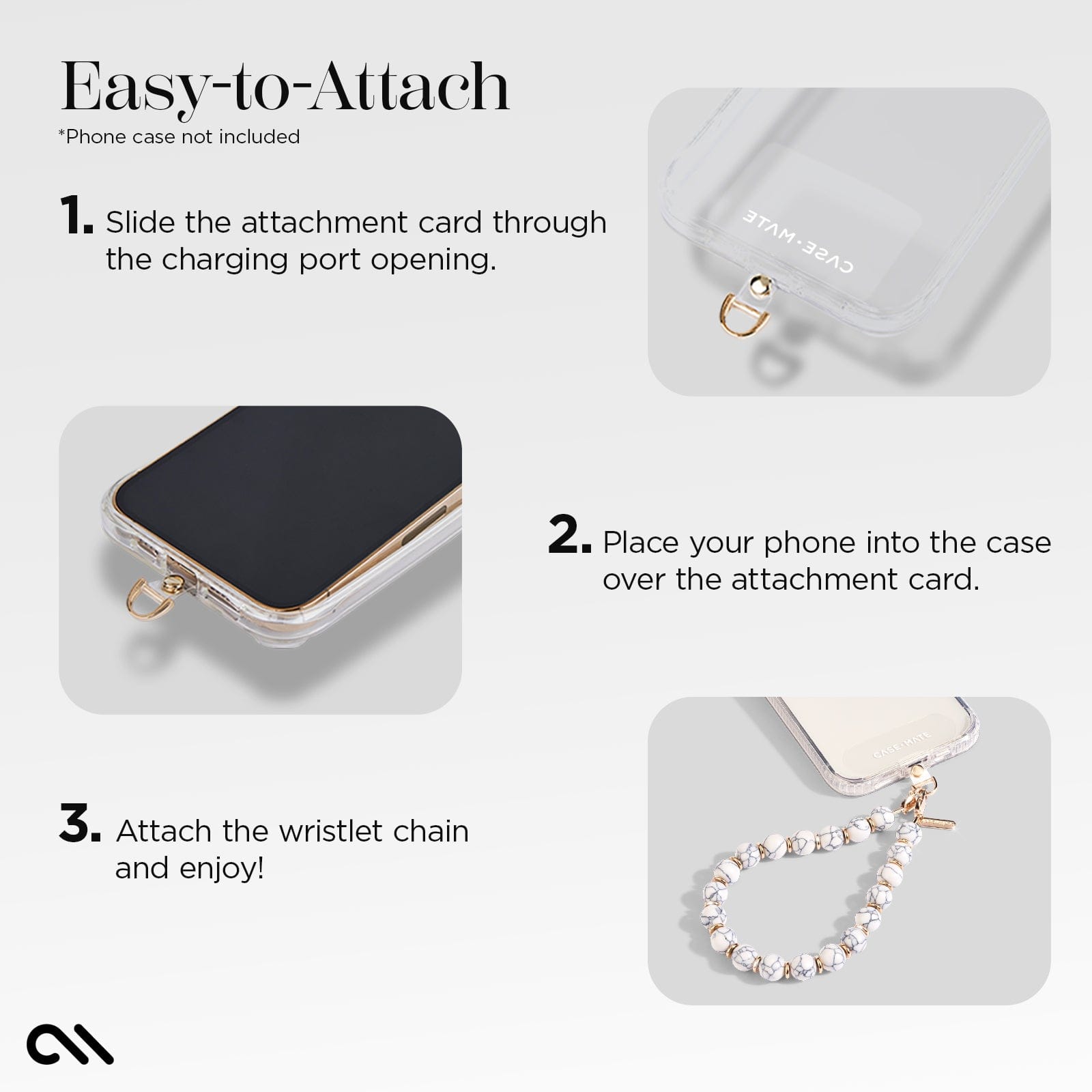 Easy-to-Attach
*Phone case not included

1. Slide the attachment card through the charging port opening.

CASE·MATE

2. Place your phone into the case over the attachment card.

3. Attach the wristlet chain and enjoy!

CASE·MATE